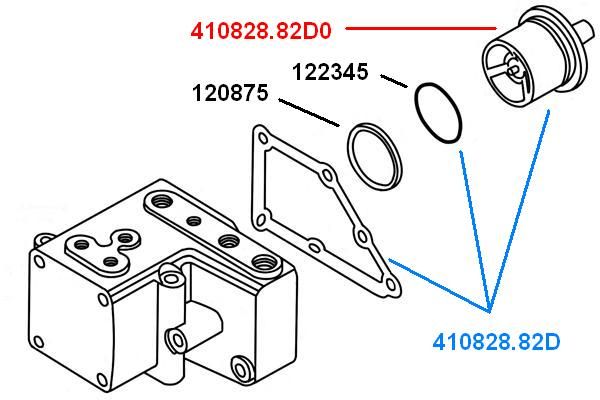 410828.82D0

122345

120875

410828.82D