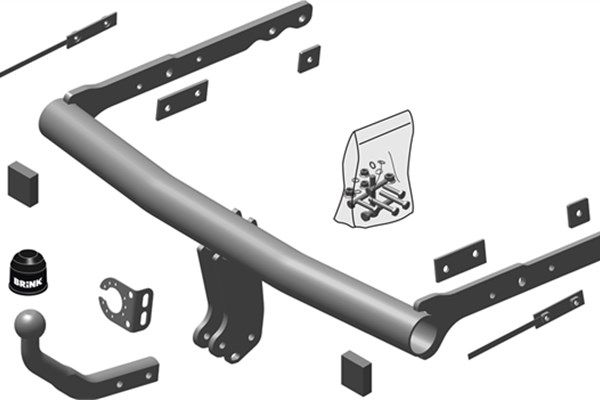 BRINK