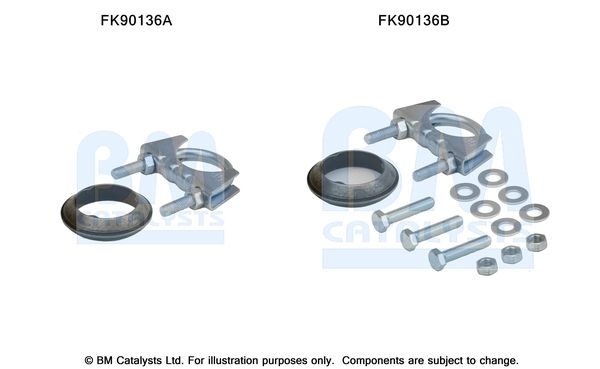 FK90136A

FK90136B

BM CATALYSTS

BM CATALYSTS

© BM Catalysts Ltd. For illustration purposes only. Components are subject to change.