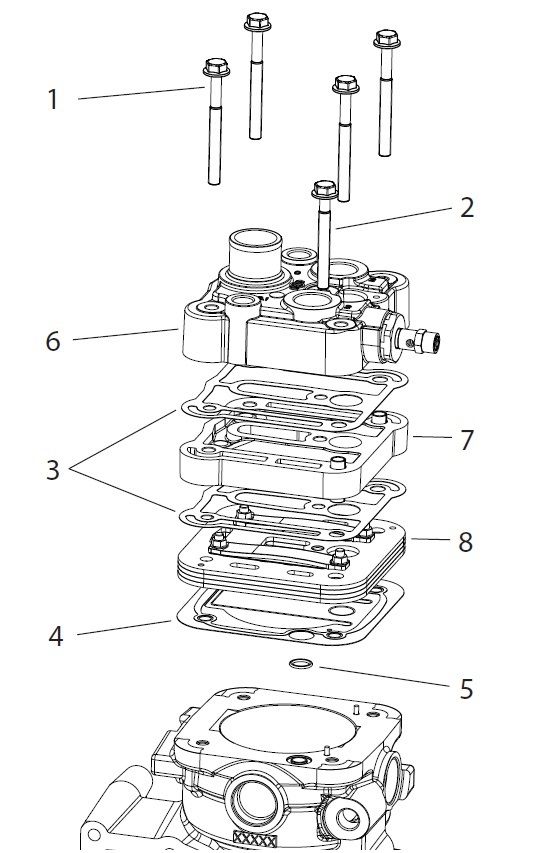 1
2
6
7
3
8
4
5
XXXXX