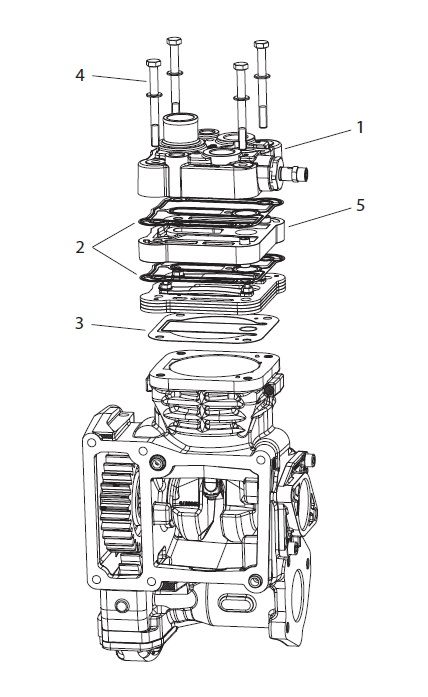 4
1
5
2
3