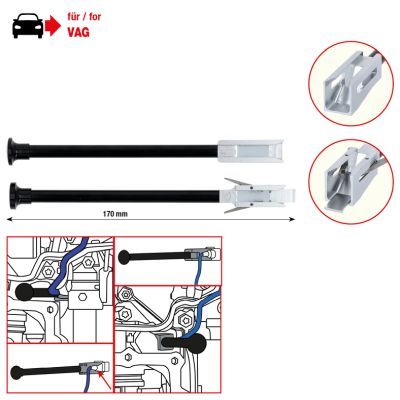 für / for
VAG

170 mm