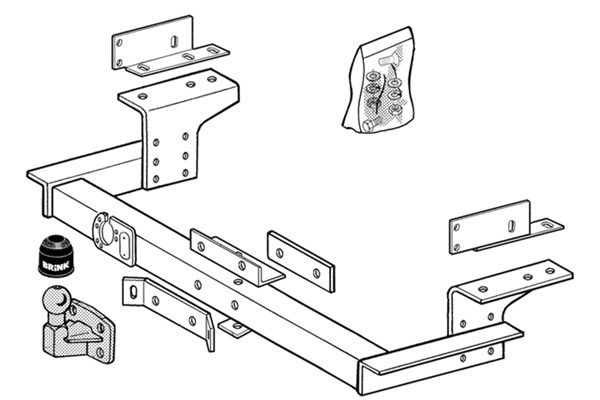 BRINK