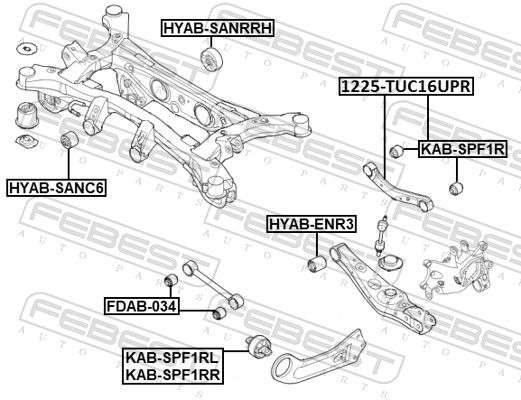 HYAB-SANRRH

1225-TUC16UPR

KAB-SPF1R

HYAB-SANC6

HYAB-ENR3

FDAB-034

KAB-SPF1RL
KAB-SPF1RR

FEBEST AUTO PARTS