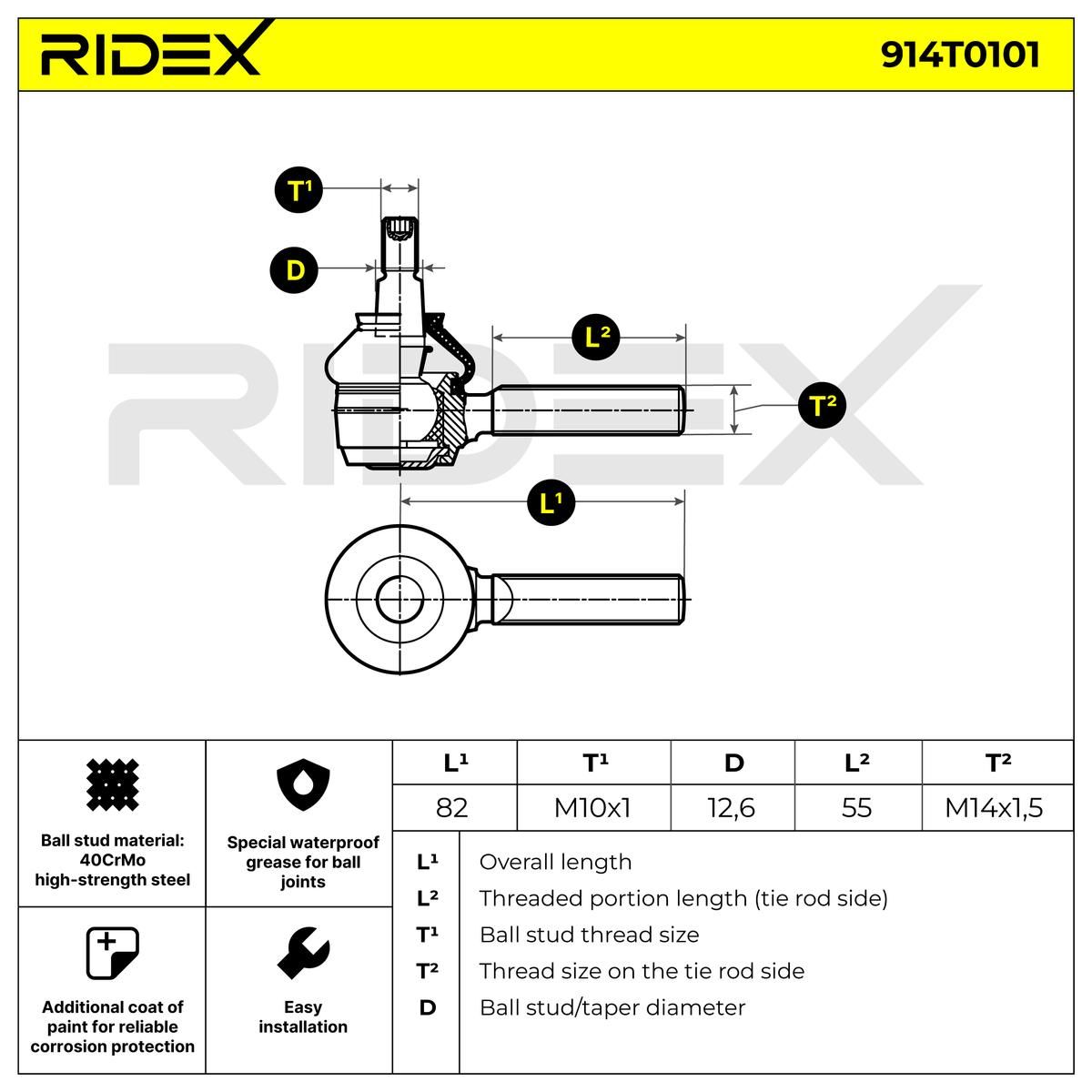 RIDEX

914T0101

$T^1$

D

$L^2$

$T^2$

$L^1$

RIDEX

Ball stud material: 40CrMo high-strength steel

Special waterproof grease for ball joints

Additional coat of paint for reliable corrosion protection

Easy installation

| $L^1$ | $T^1$ | D | $L^2$ | $T^2$ |
|---|---|---|---|---|
| 82 | M10x1 | 12,6 | 55 | M14x1,5 |

| | |
|---|---|
| $L^1$ | Overall length |
| $L^2$ | Threaded portion length (tie rod side) |
| $T^1$ | Ball stud thread size |
| $T^2$ | Thread size on the tie rod side |
| D | Ball stud/taper diameter |