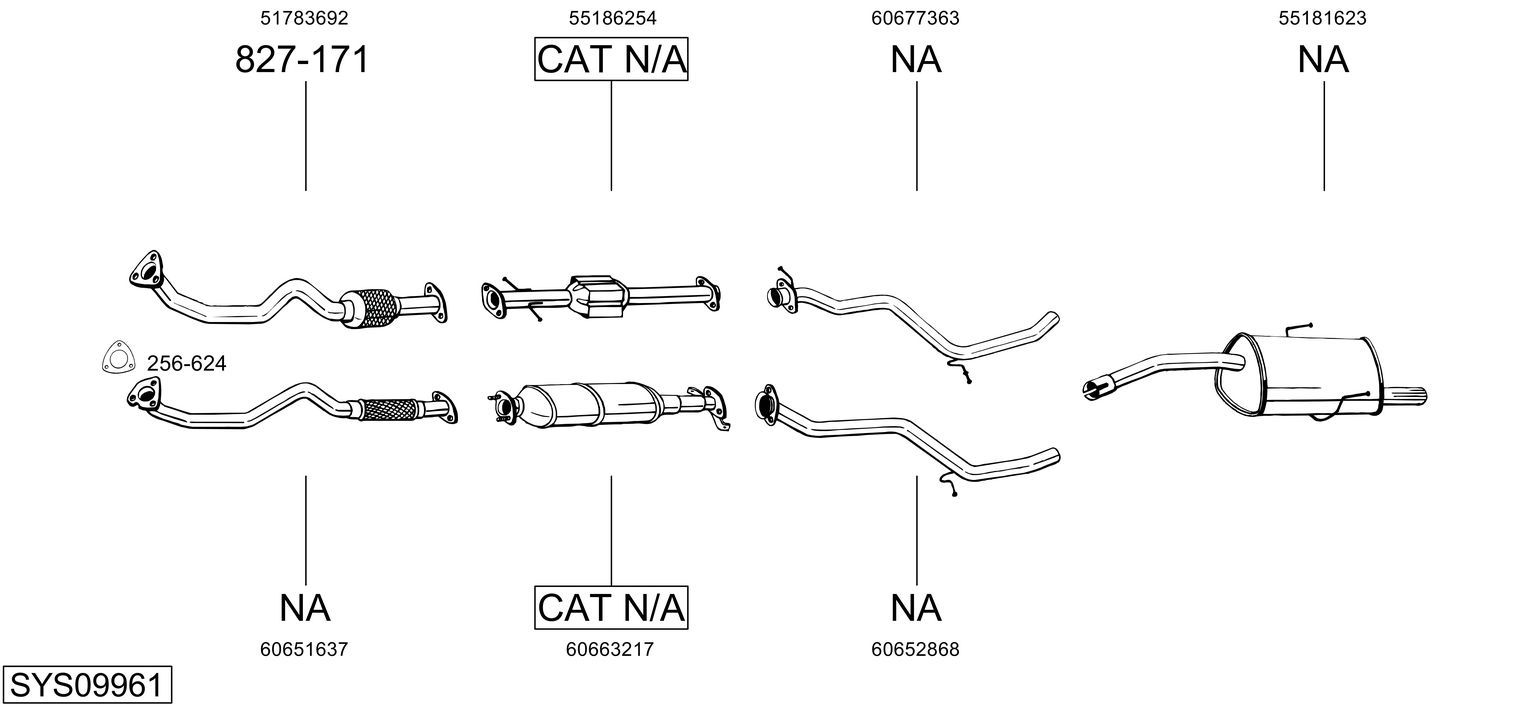 51783692
827-171

55186254
CAT N/A

60677363
NA

55181623
NA

256-624

NA
60651637

CAT N/A
60663217

NA
60652868

SYS09961