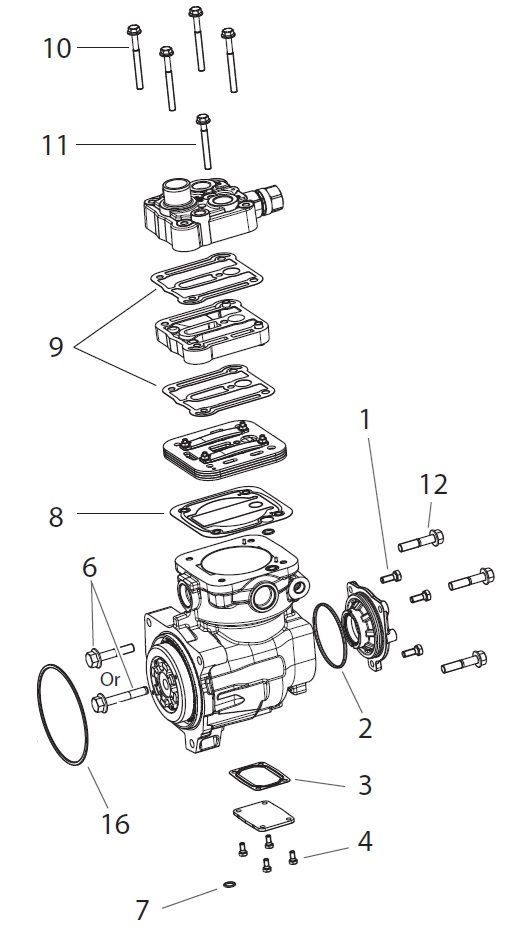 10
11
9
1
12
8
6
Or
2
16
3
4
7