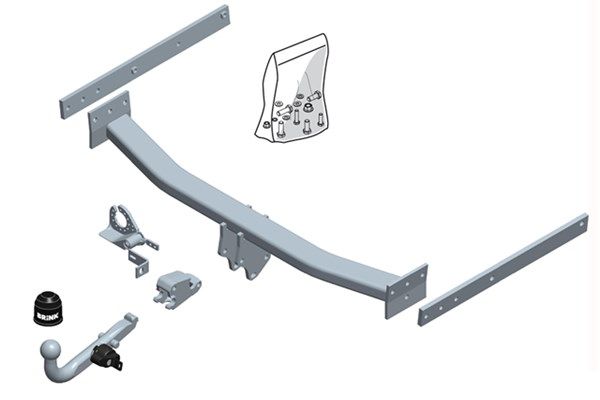 BRINK