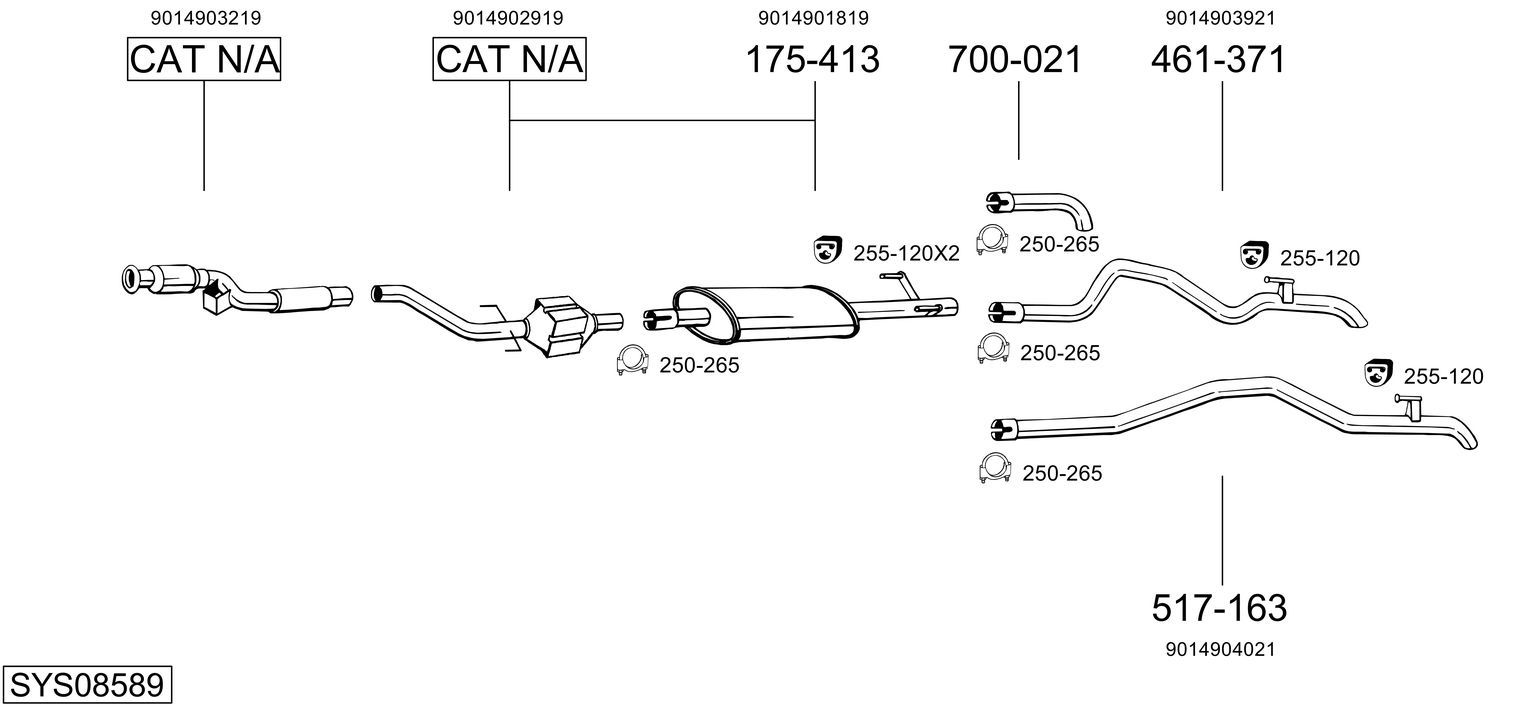 9014903219
CAT N/A

9014902919
CAT N/A

9014901819
175-413

700-021

9014903921
461-371

255-120X2

250-265

255-120

250-265

250-265

255-120

250-265

517-163
9014904021

SYS08589