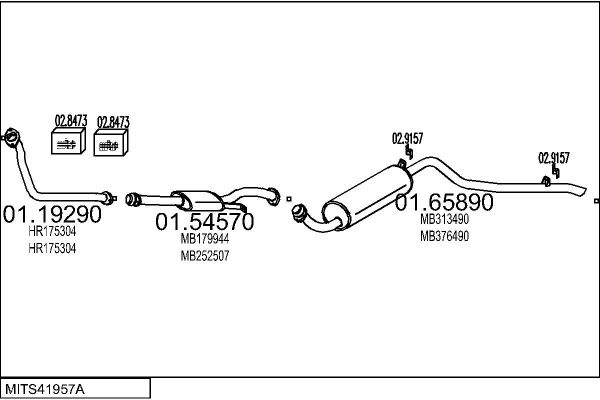 02.8473
02.8473
02.9157
02.9157
01.19290
HR175304
HR175304
01.54570
MB179944
MB252507
01.65890
MB313490
MB376490
MITS41957A