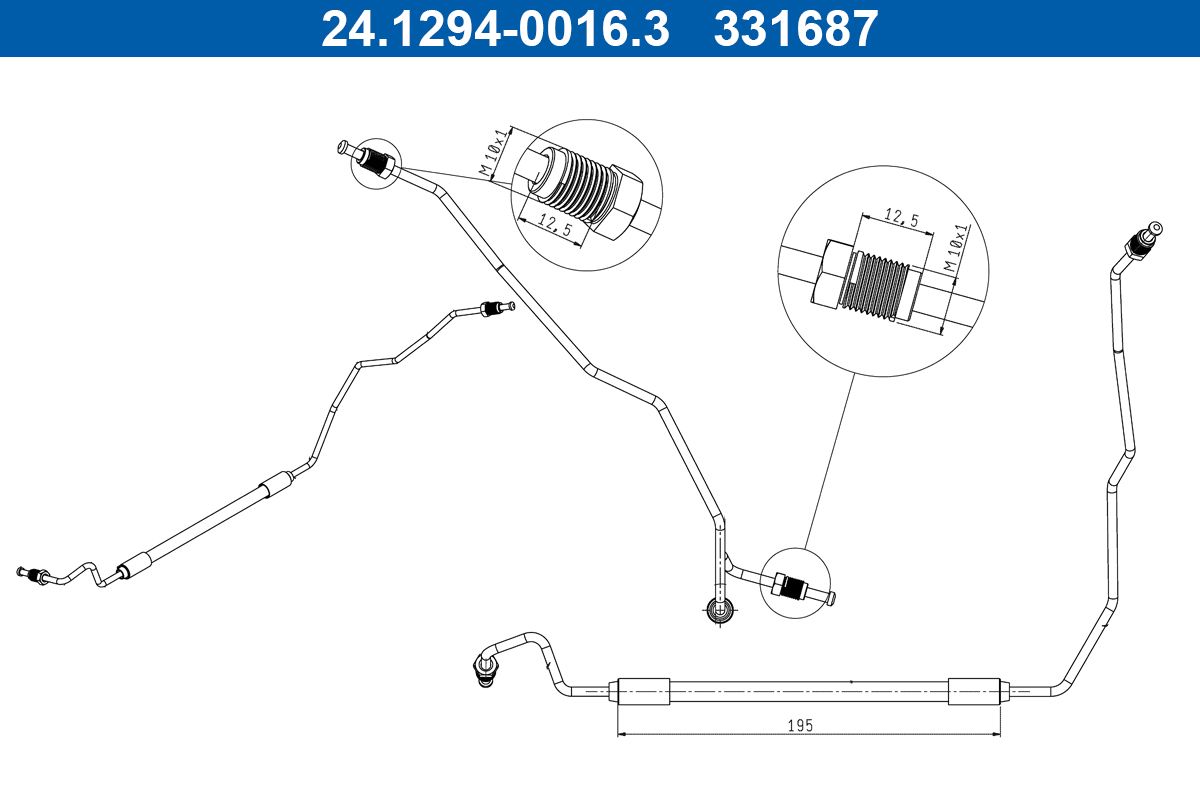 24.1294-0016.3 331687

M10x1
12,5

12,5
M10x1

195