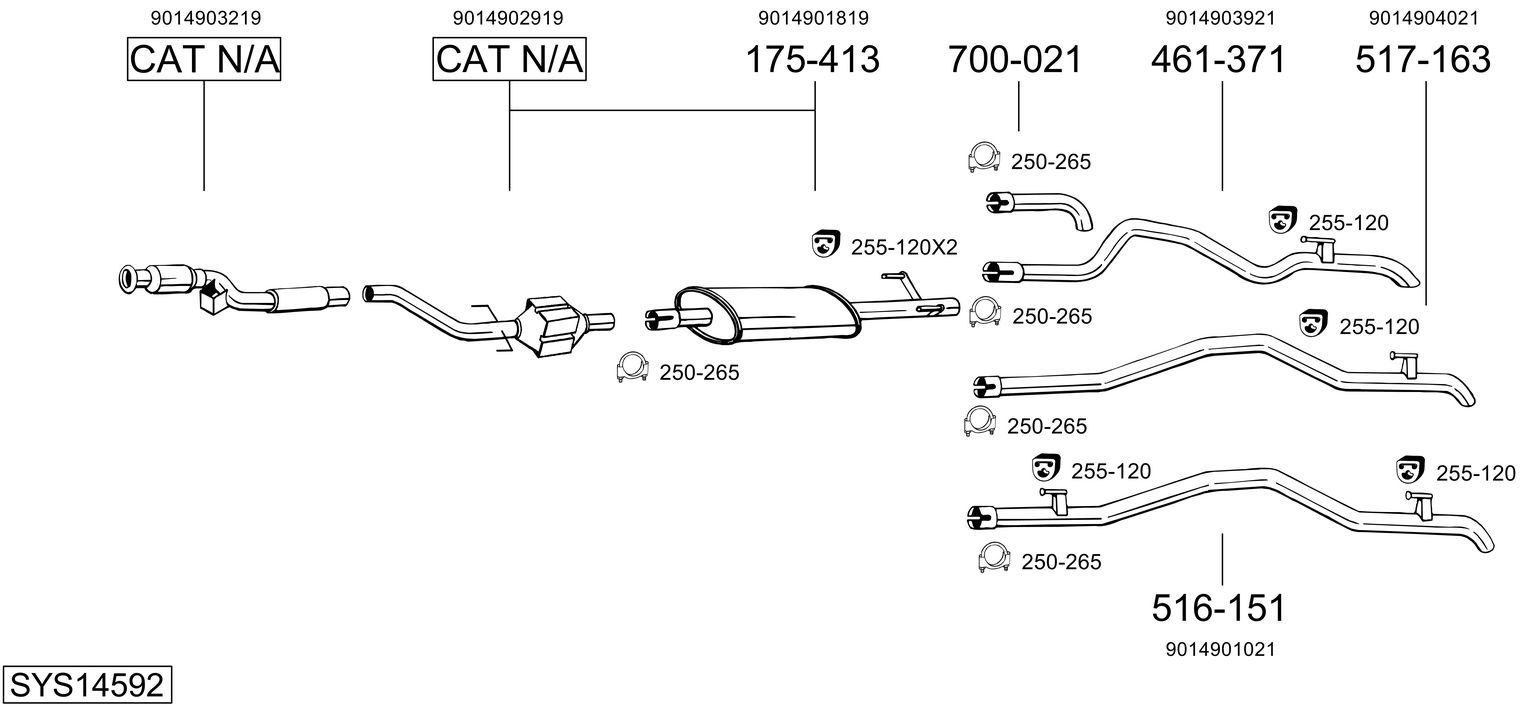 9014903219
CAT N/A

9014902919
CAT N/A

9014901819
175-413

700-021

9014903921
461-371

9014904021
517-163

250-265

255-120X2

255-120

250-265

255-120

250-265

250-265

255-120

255-120

250-265

516-151
9014901021

SYS14592