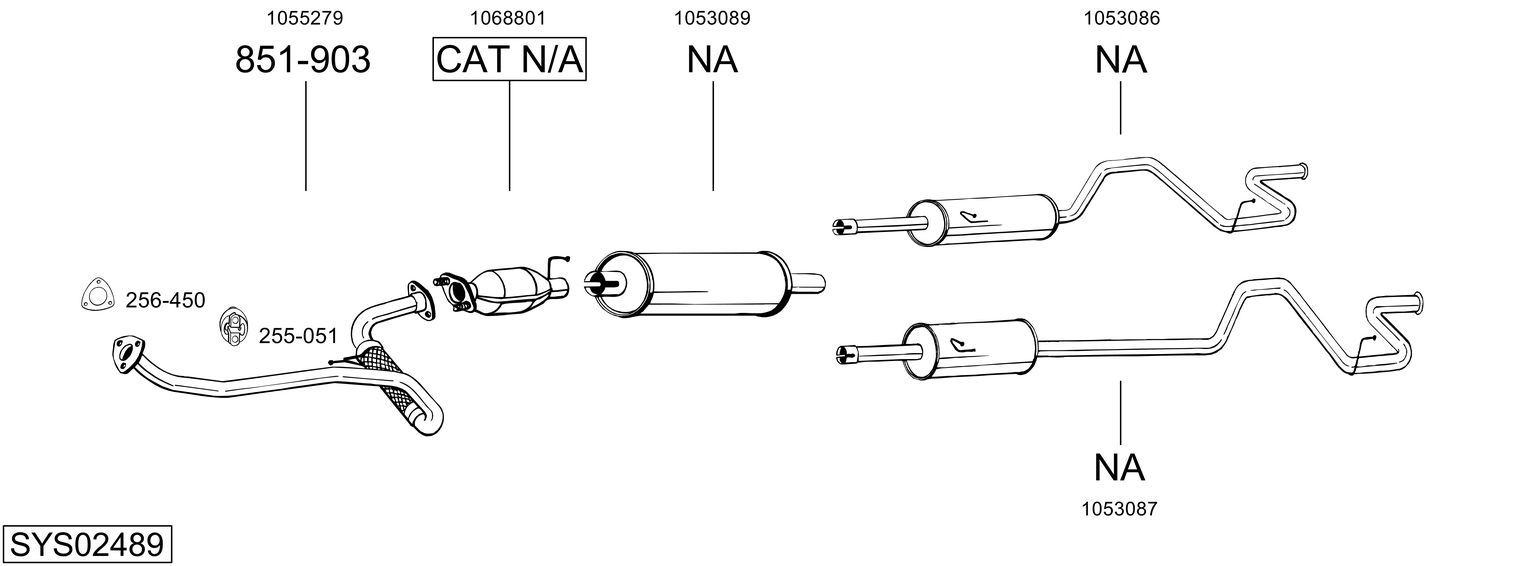 1055279
851-903

1068801
CAT N/A

1053089
NA

1053086
NA

256-450

255-051

NA
1053087

SYS02489