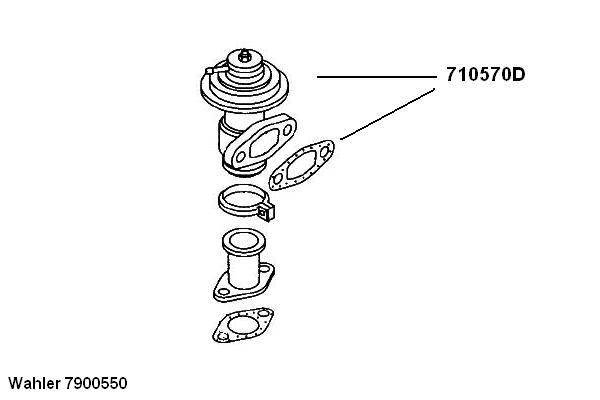 710570D

Wahler 7900550