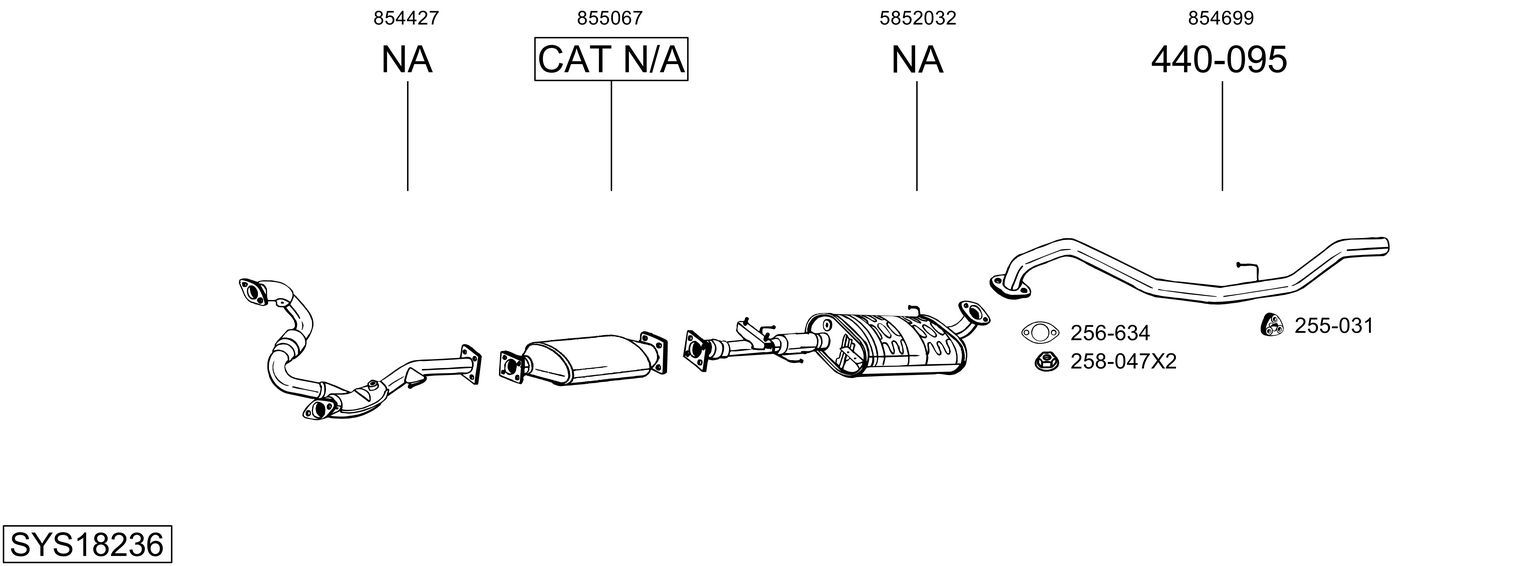 854427
NA

855067
CAT N/A

5852032
NA

854699
440-095

256-634
258-047X2
255-031

SYS18236