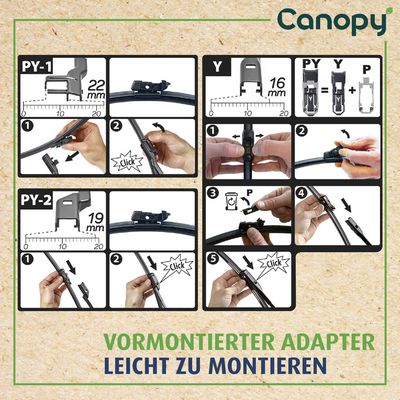 Canopy

PY-1
22 mm
0 10 20
1
2
Click

PY-2
19 mm
0 10 20
1
2
Click

Y
16 mm
0 10 20
PY = Y + P
1
2
3
P
4
5
Click

VORMONTIERTER ADAPTER
LEICHT ZU MONTIEREN