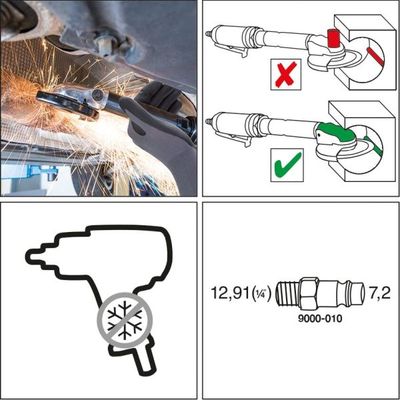 12,91(¼") 7,2
9000-010