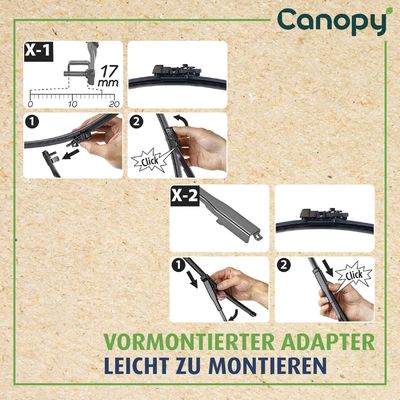 Canopy

X-1

17 mm

0 10 20

1

2

Click

X-2

1

2

Click

VORMONTIERTER ADAPTER
LEICHT ZU MONTIEREN