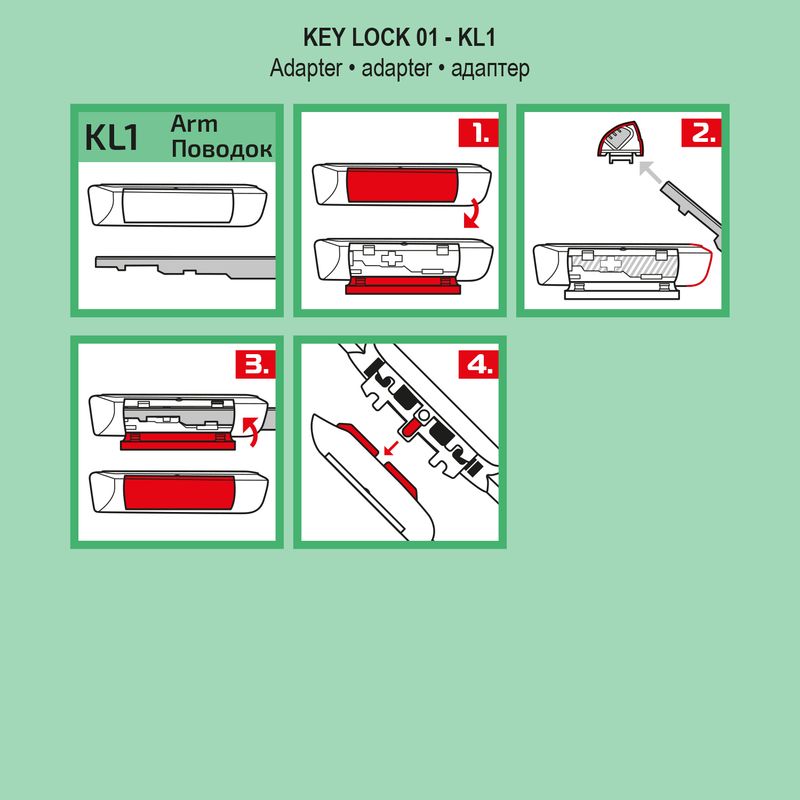 KEY LOCK 01 - KL1
Adapter • adapter • адаптер

KL1 Arm
Поводок

1.

2.

3.

4.