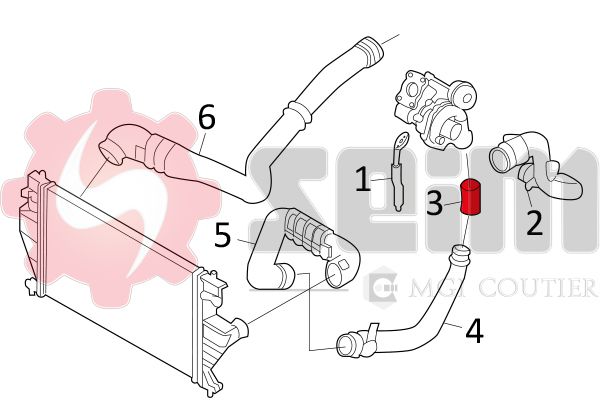 6
1
3
2
5
4
SEIM
MGI COUTIER