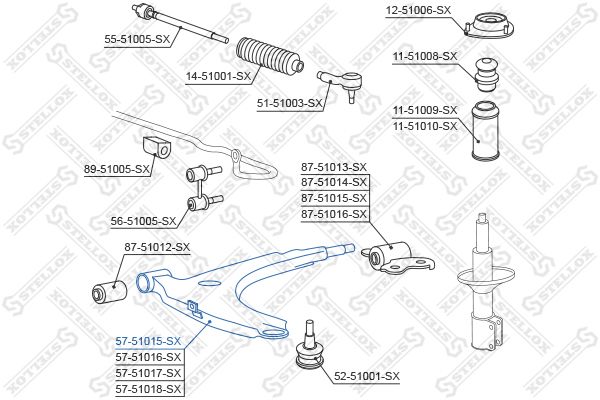 55-51005-SX
14-51001-SX
51-51003-SX
12-51006-SX
11-51008-SX
11-51009-SX
11-51010-SX
89-51005-SX
56-51005-SX
87-51013-SX
87-51014-SX
87-51015-SX
87-51016-SX
87-51012-SX
57-51015-SX
57-51016-SX
57-51017-SX
57-51018-SX
52-51001-SX
STELLOX