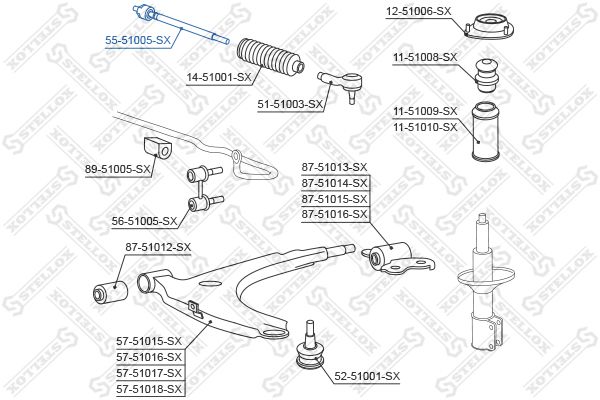 55-51005-SX
14-51001-SX
51-51003-SX
12-51006-SX
11-51008-SX
11-51009-SX
11-51010-SX
89-51005-SX
56-51005-SX
87-51013-SX
87-51014-SX
87-51015-SX
87-51016-SX
87-51012-SX
57-51015-SX
57-51016-SX
57-51017-SX
57-51018-SX
52-51001-SX
STELLOX