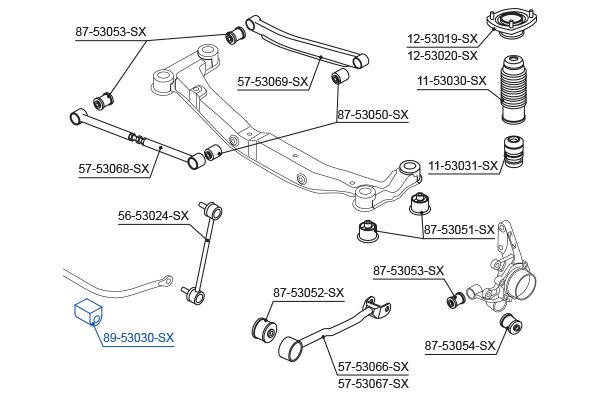 87-53053-SX

57-53069-SX

12-53019-SX
12-53020-SX

11-53030-SX

87-53050-SX

57-53068-SX

11-53031-SX

56-53024-SX

87-53051-SX

87-53053-SX

87-53052-SX

89-53030-SX

87-53054-SX

57-53066-SX
57-53067-SX