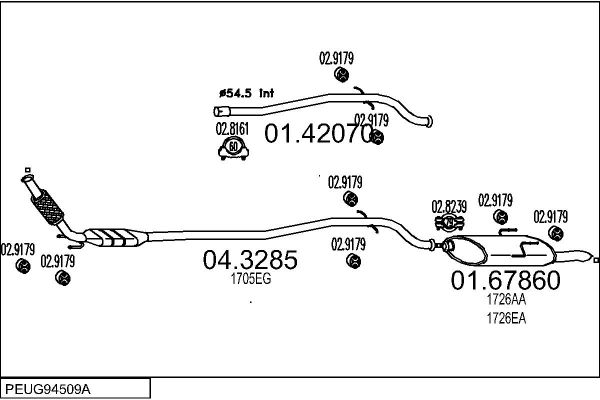 02.9179
ø54.5 Int
02.9179
02.8161
60
01.42070
02.9179
02.8239
02.9179
02.9179
02.9179
02.9179
02.9179
04.3285
1705EG
01.67860
1726AA
1726EA
PEUG94509A