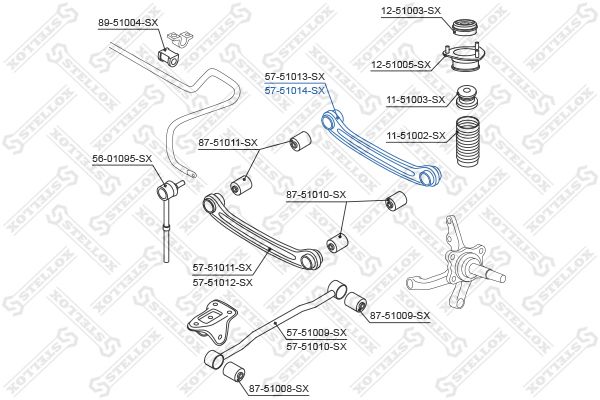 89-51004-SX
12-51003-SX
12-51005-SX
57-51013-SX
57-51014-SX
11-51003-SX
11-51002-SX
87-51011-SX
56-01095-SX
87-51010-SX
57-51011-SX
57-51012-SX
87-51009-SX
57-51009-SX
57-51010-SX
87-51008-SX
STELLOX