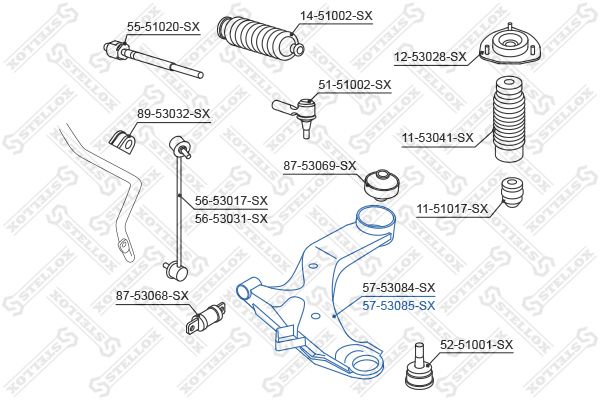 55-51020-SX
14-51002-SX
12-53028-SX
51-51002-SX
89-53032-SX
11-53041-SX
87-53069-SX
56-53017-SX
56-53031-SX
11-51017-SX
57-53084-SX
57-53085-SX
87-53068-SX
52-51001-SX
STELLOX