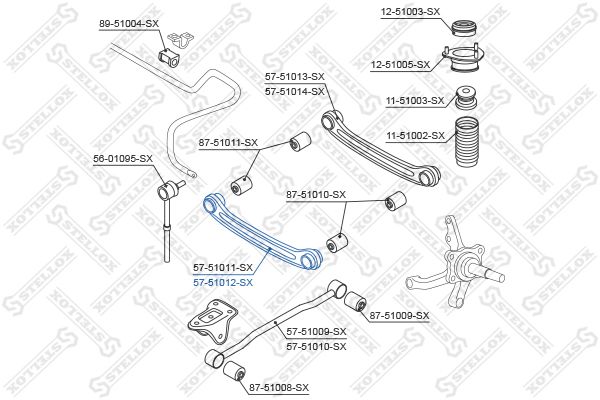 89-51004-SX

12-51003-SX

12-51005-SX

57-51013-SX
57-51014-SX

11-51003-SX

11-51002-SX

87-51011-SX

56-01095-SX

87-51010-SX

57-51011-SX
57-51012-SX

87-51009-SX

57-51009-SX
57-51010-SX

87-51008-SX

STELLOX