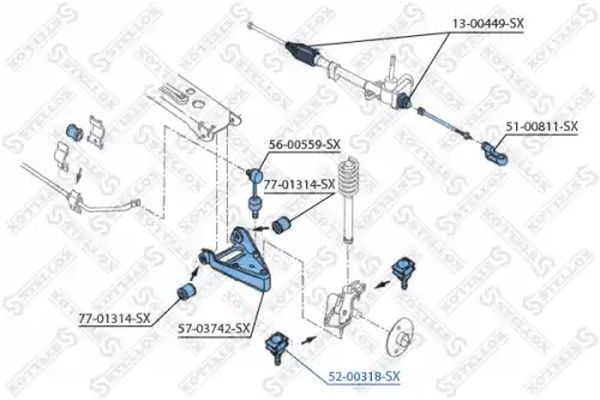 13-00449-SX

51-00811-SX

56-00559-SX

77-01314-SX

77-01314-SX

57-03742-SX

52-00318-SX

STELLOX