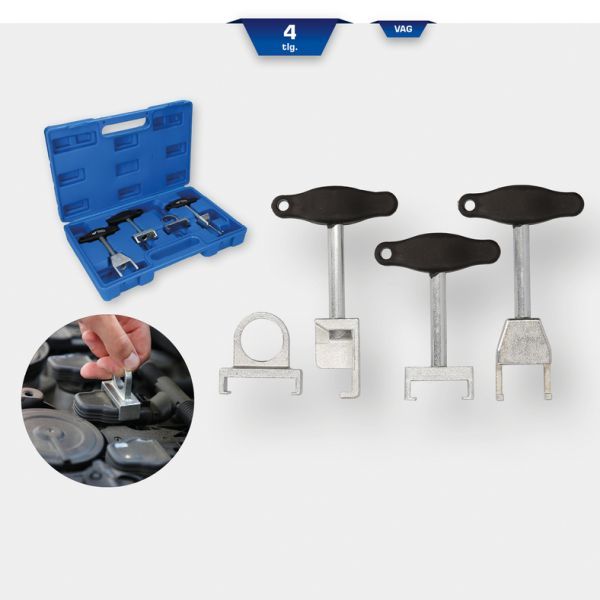 4
tlg.

VAG