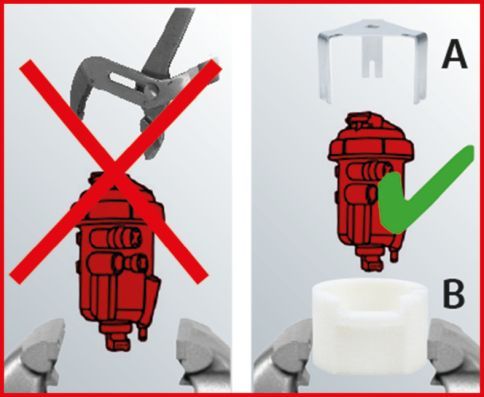 A

B