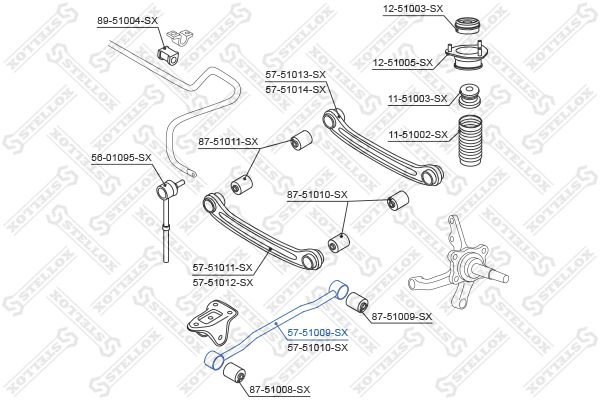 89-51004-SX
12-51003-SX
12-51005-SX
57-51013-SX
57-51014-SX
11-51003-SX
11-51002-SX
87-51011-SX
56-01095-SX
87-51010-SX
57-51011-SX
57-51012-SX
87-51009-SX
57-51009-SX
57-51010-SX
87-51008-SX
STELLOX