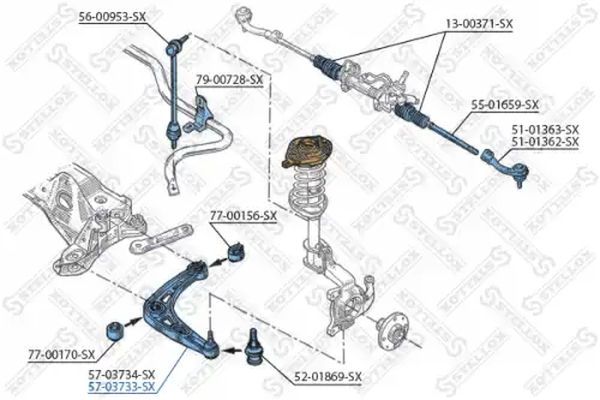 56-00953-SX
13-00371-SX
79-00728-SX
55-01659-SX
51-01363-SX
51-01362-SX
77-00156-SX
77-00170-SX
57-03734-SX
57-03733-SX
52-01869-SX
STELLOX