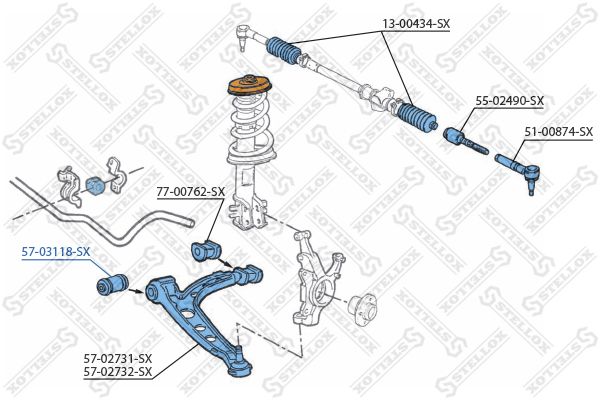 13-00434-SX
55-02490-SX
51-00874-SX
77-00762-SX
57-03118-SX
57-02731-SX
57-02732-SX
STELLOX