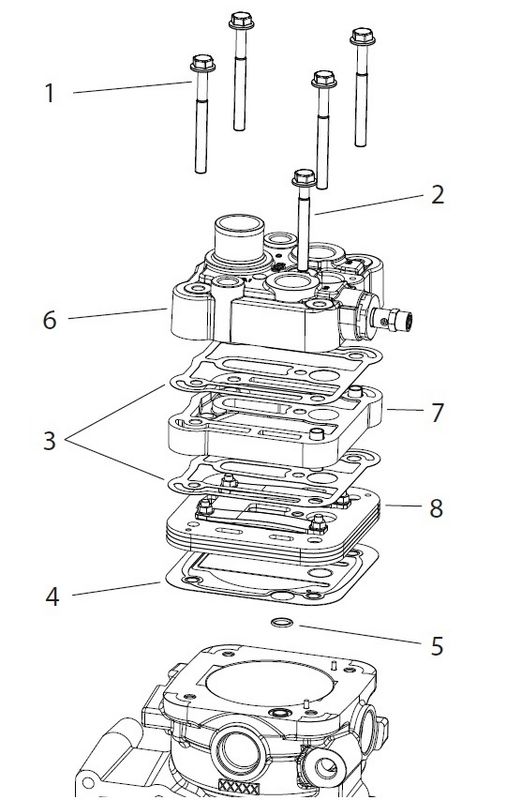 1
2
6
7
3
8
4
5
XXXXX