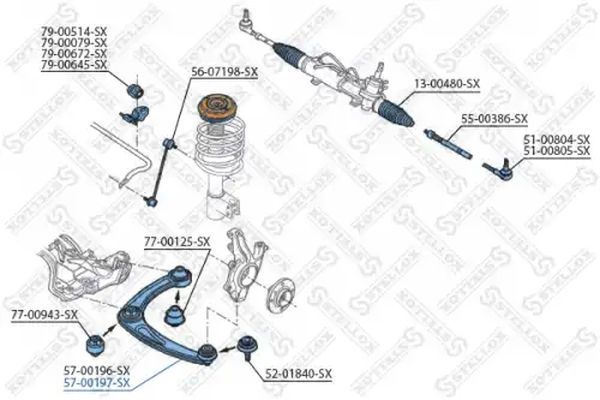 79-00514-SX
79-00079-SX
79-00672-SX
79-00645-SX

56-07198-SX

13-00480-SX

55-00386-SX

51-00804-SX
51-00805-SX

77-00125-SX

77-00943-SX

57-00196-SX
57-00197-SX

52-01840-SX

STELLOX