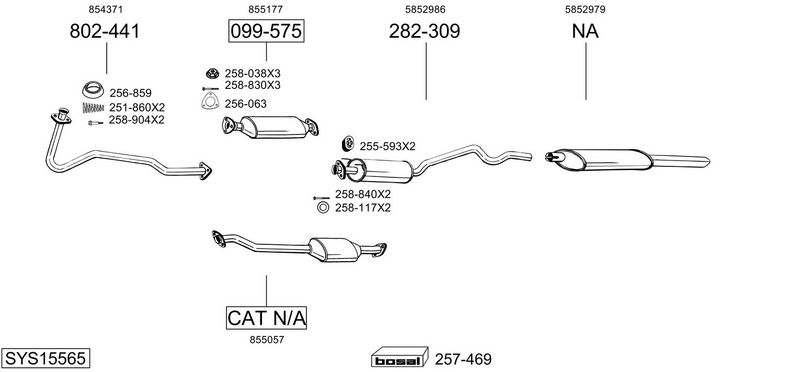 854371
802-441

256-859
251-860X2
258-904X2

855177
099-575

258-038X3
258-830X3
256-063

5852986
282-309

255-593X2

258-840X2
258-117X2

5852979
NA

CAT N/A
855057

SYS15565

bosal
257-469