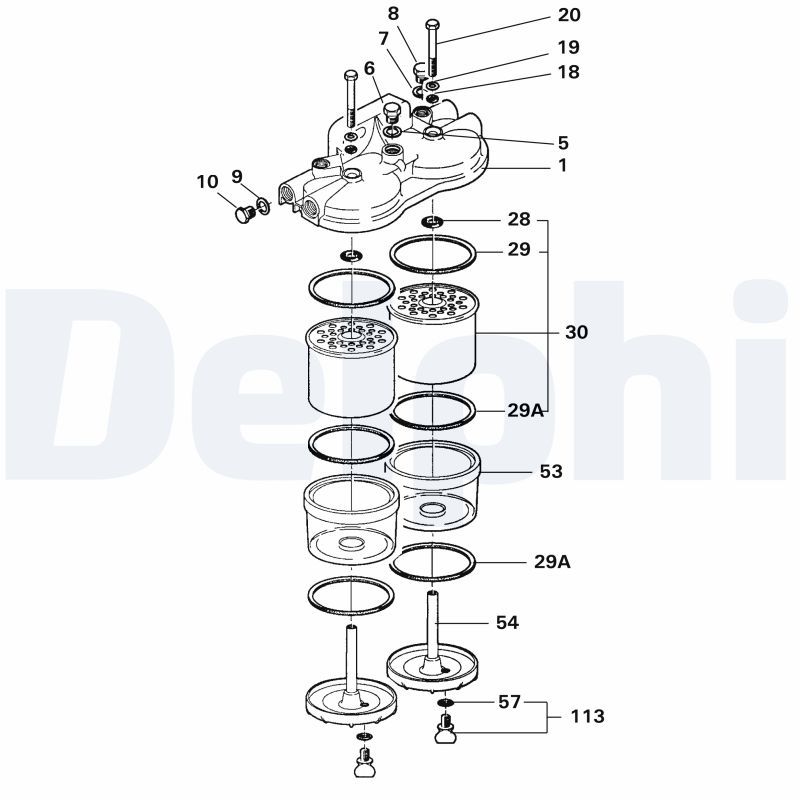 8
20
7
19
18
6
5
1
10
9
28
29
30
29A
53
29A
54
57
113
Delphi