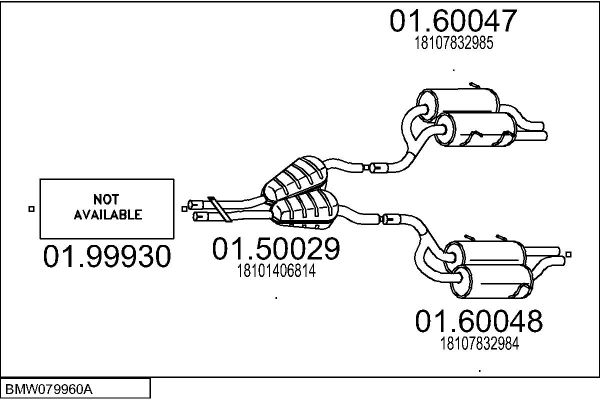 01.60047
18107832985

NOT AVAILABLE

01.99930

01.50029
18101406814

01.60048
18107832984

BMW079960A