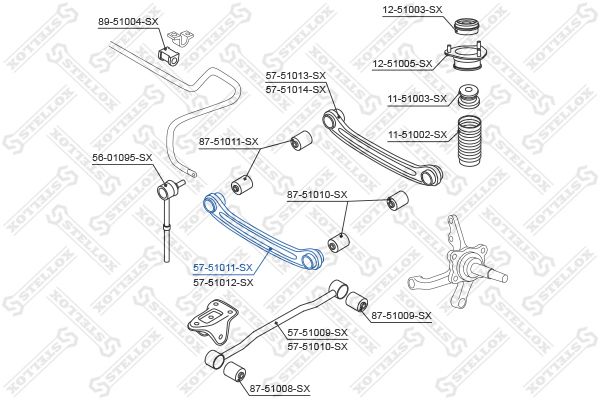 89-51004-SX
12-51003-SX
12-51005-SX
57-51013-SX
57-51014-SX
11-51003-SX
11-51002-SX
87-51011-SX
56-01095-SX
87-51010-SX
57-51011-SX
57-51012-SX
87-51009-SX
57-51009-SX
57-51010-SX
87-51008-SX
STELLOX