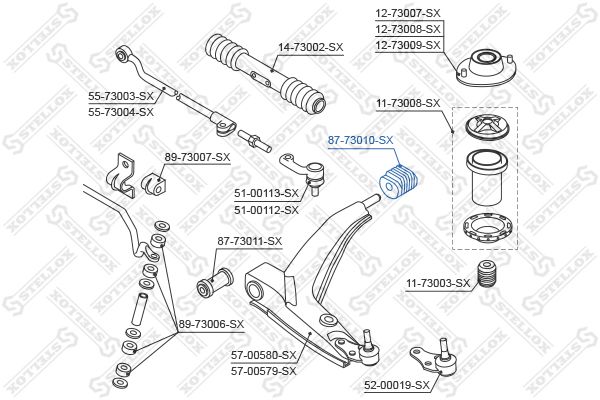 12-73007-SX
12-73008-SX
12-73009-SX
14-73002-SX
55-73003-SX
55-73004-SX
11-73008-SX
87-73010-SX
89-73007-SX
51-00113-SX
51-00112-SX
87-73011-SX
11-73003-SX
89-73006-SX
57-00580-SX
57-00579-SX
52-00019-SX
STELLOX