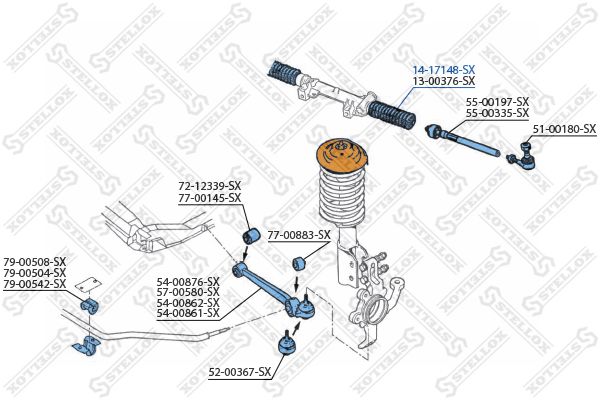 14-17148-SX
13-00376-SX
55-00197-SX
55-00335-SX
51-00180-SX
72-12339-SX
77-00145-SX
77-00883-SX
79-00508-SX
79-00504-SX
79-00542-SX
54-00876-SX
57-00580-SX
54-00862-SX
54-00861-SX
52-00367-SX
STELLOX