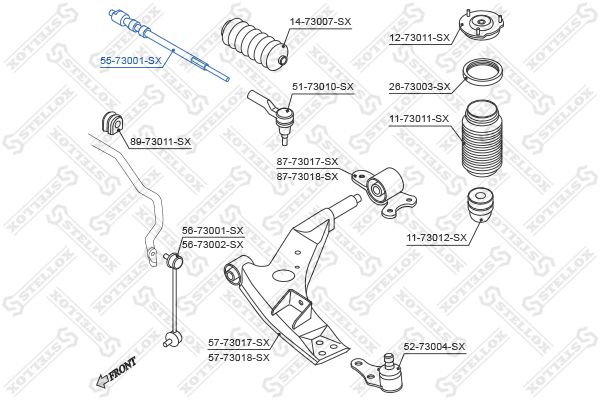 55-73001-SX
14-73007-SX
12-73011-SX
26-73003-SX
51-73010-SX
11-73011-SX
89-73011-SX
87-73017-SX
87-73018-SX
11-73012-SX
56-73001-SX
56-73002-SX
57-73017-SX
57-73018-SX
52-73004-SX
FRONT
STELLOX