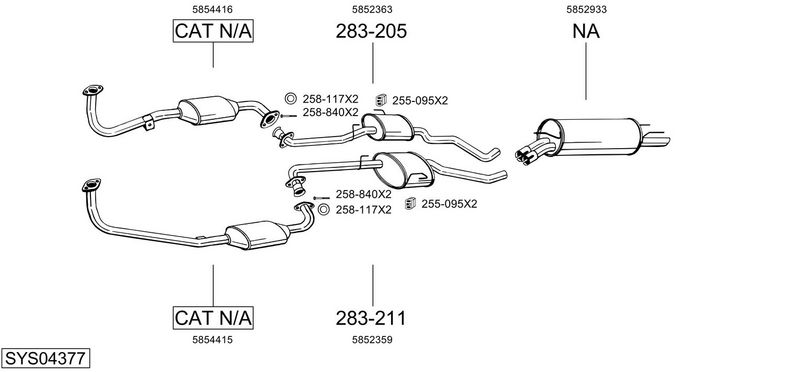 5854416
CAT N/A

5852363
283-205

5852933
NA

258-117X2
258-840X2
255-095X2

258-840X2
258-117X2
255-095X2

CAT N/A
5854415

283-211
5852359

SYS04377