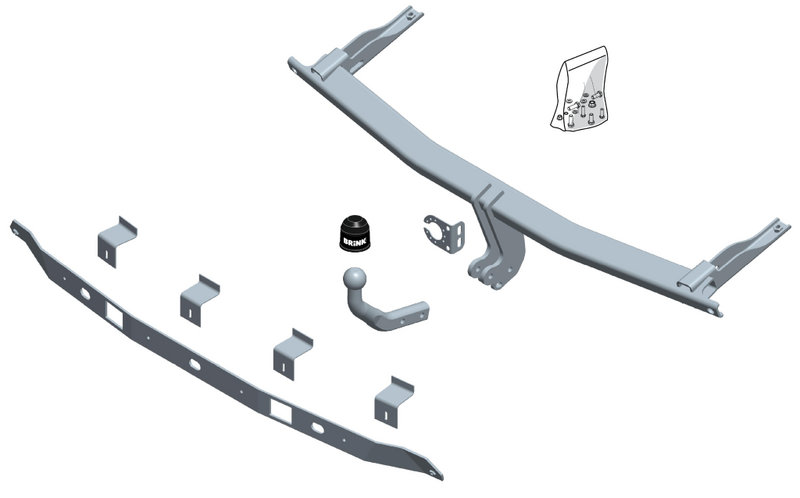 BRINK