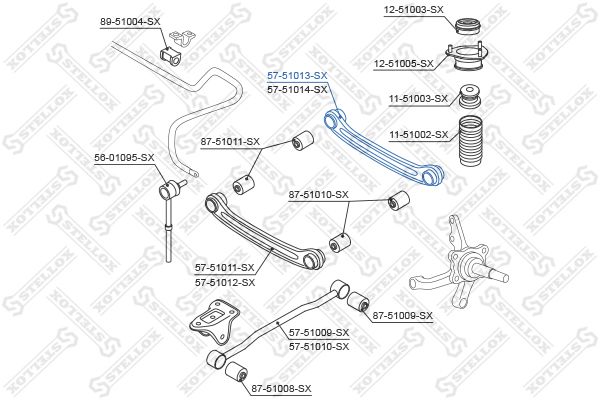 89-51004-SX

12-51003-SX

12-51005-SX

57-51013-SX
57-51014-SX

11-51003-SX

11-51002-SX

87-51011-SX

56-01095-SX

87-51010-SX

57-51011-SX
57-51012-SX

87-51009-SX

57-51009-SX
57-51010-SX

87-51008-SX

STELLOX