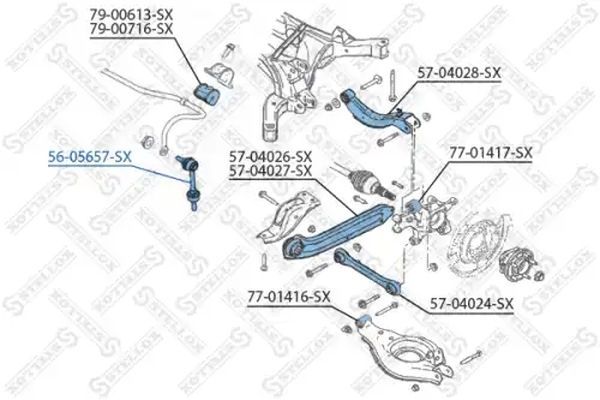 79-00613-SX
79-00716-SX

57-04028-SX

56-05657-SX

57-04026-SX
57-04027-SX

77-01417-SX

77-01416-SX

57-04024-SX

STELLOX